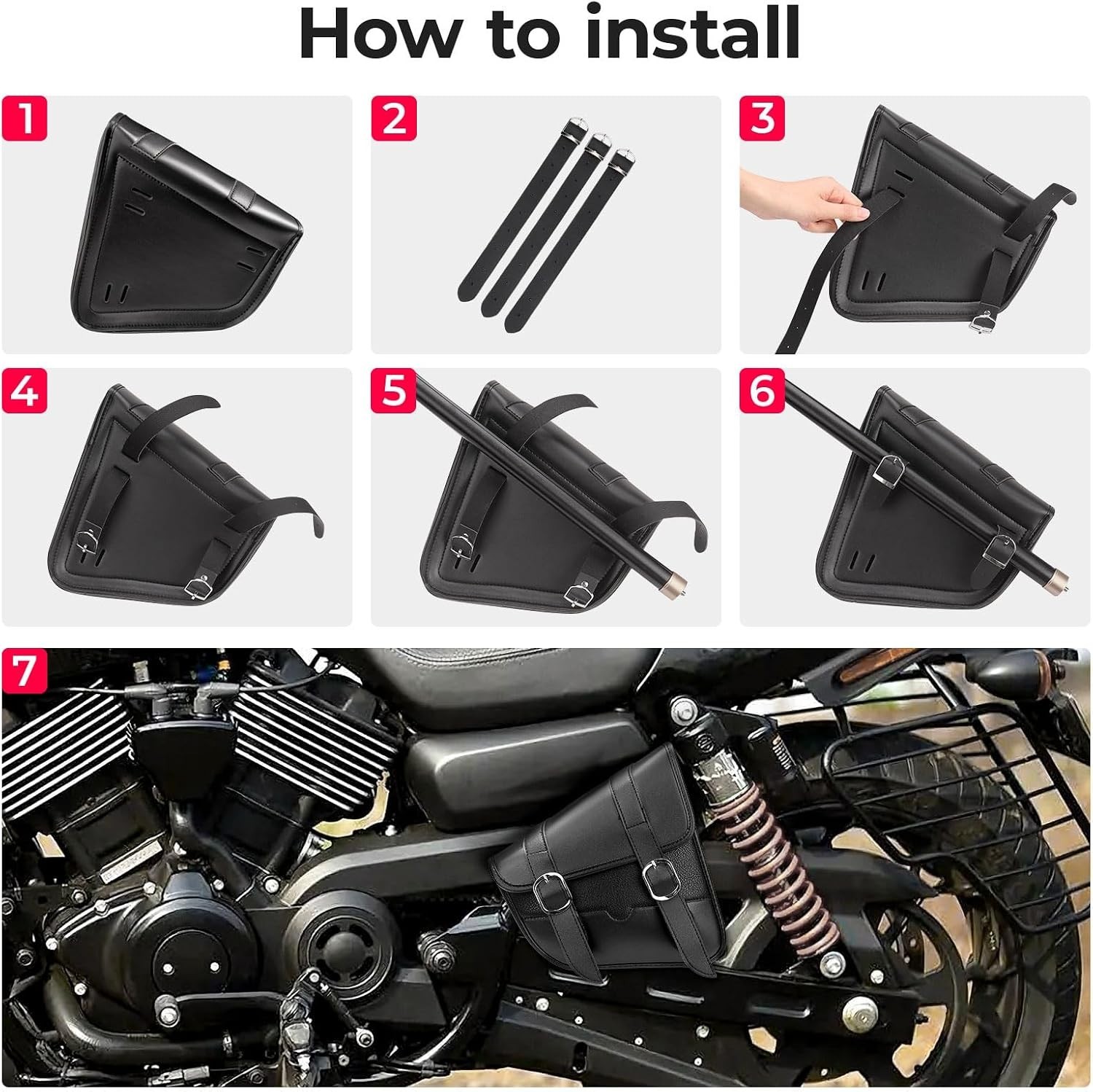 How to install

1

2

3

4

5

6

7