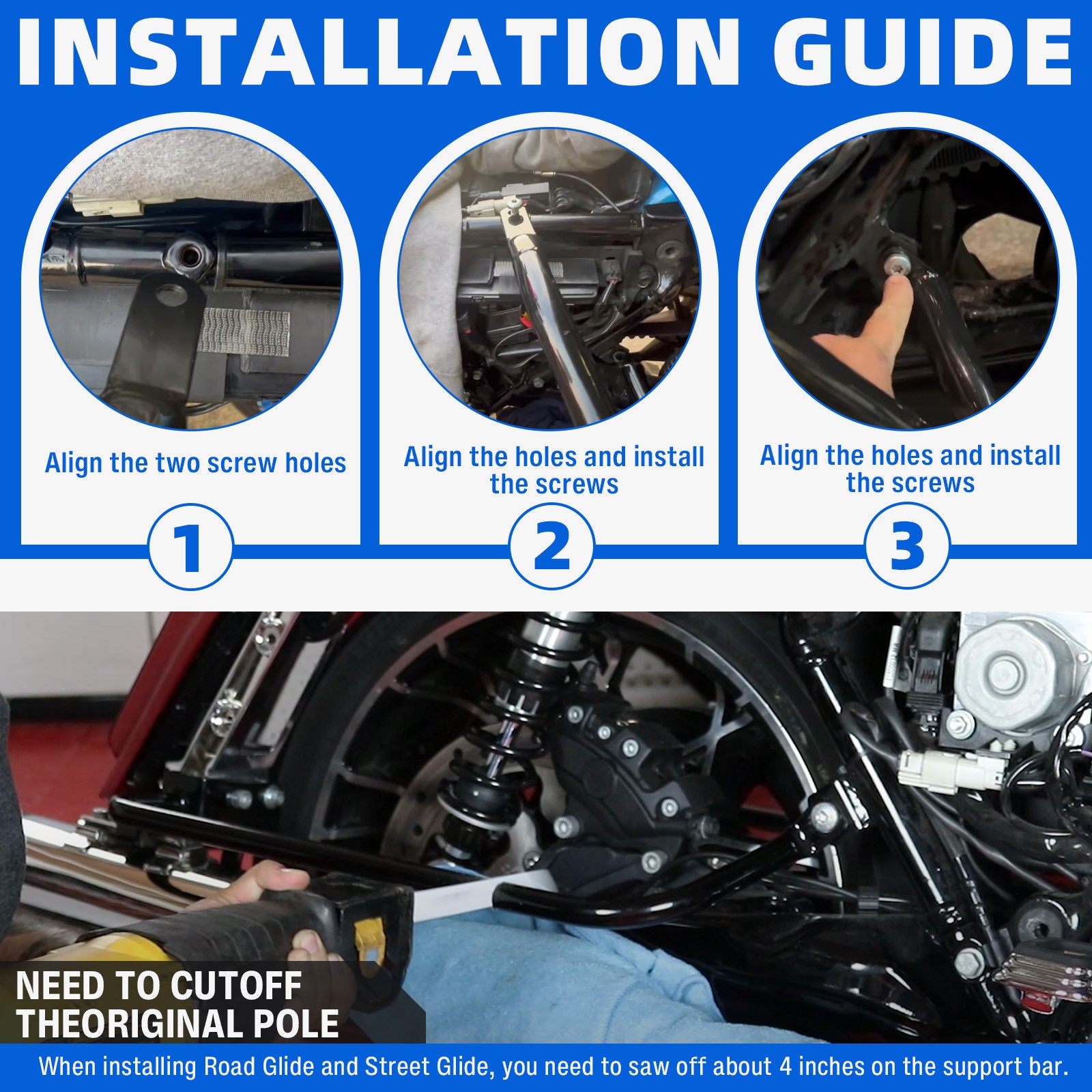 INSTALLATION GUIDE

Align the two screw holes

1

Align the holes and install the screws

2

Align the holes and install the screws

3

NEED TO CUTOFF THEORIGINAL POLE

When installing Road Glide and Street Glide, you need to saw off about 4 inches on the support bar.