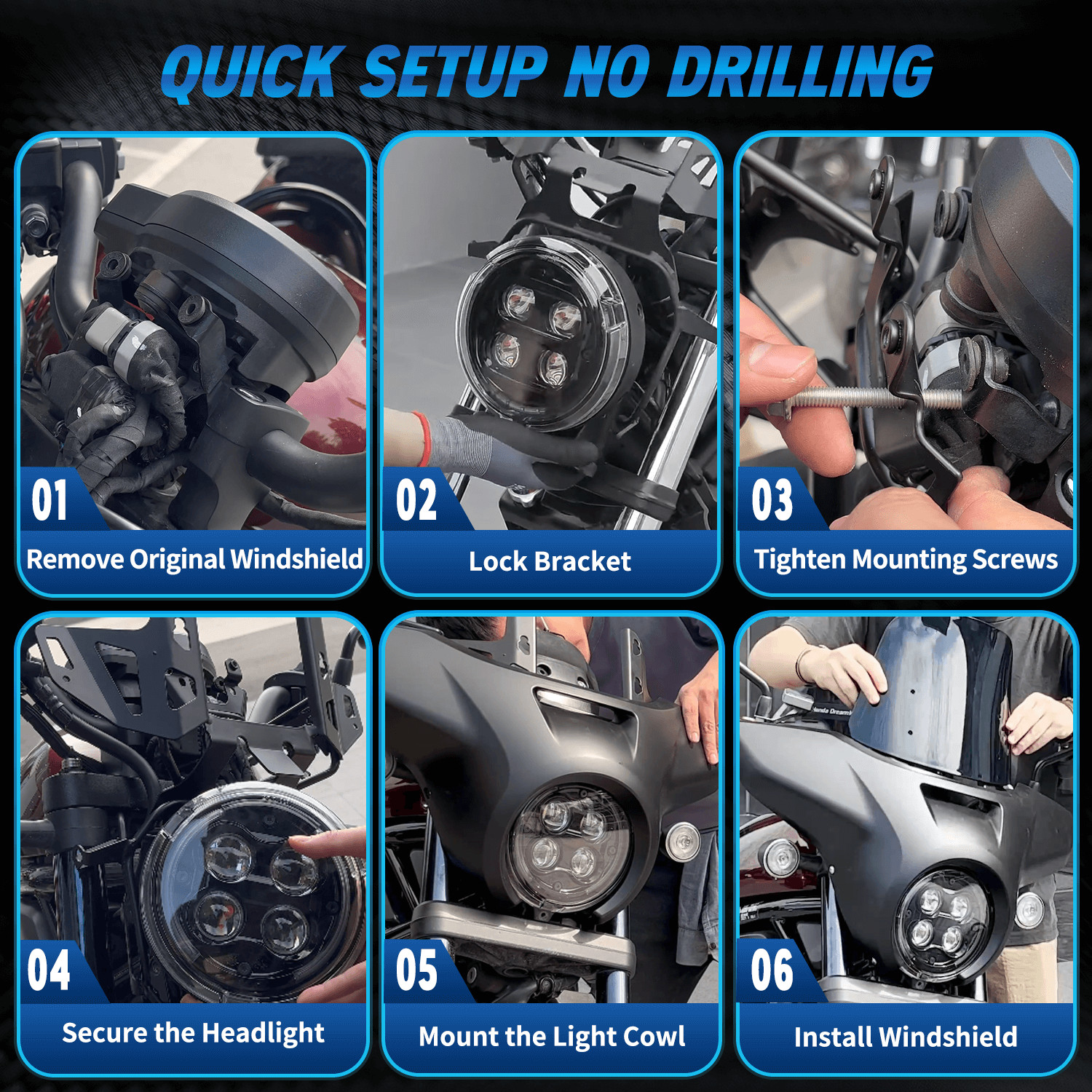 QUICK SETUP NO DRILLING

01
Remove Original Windshield

02
Lock Bracket

03
Tighten Mounting Screws

04
Secure the Headlight

05
Mount the Light Cowl

06
Install Windshield