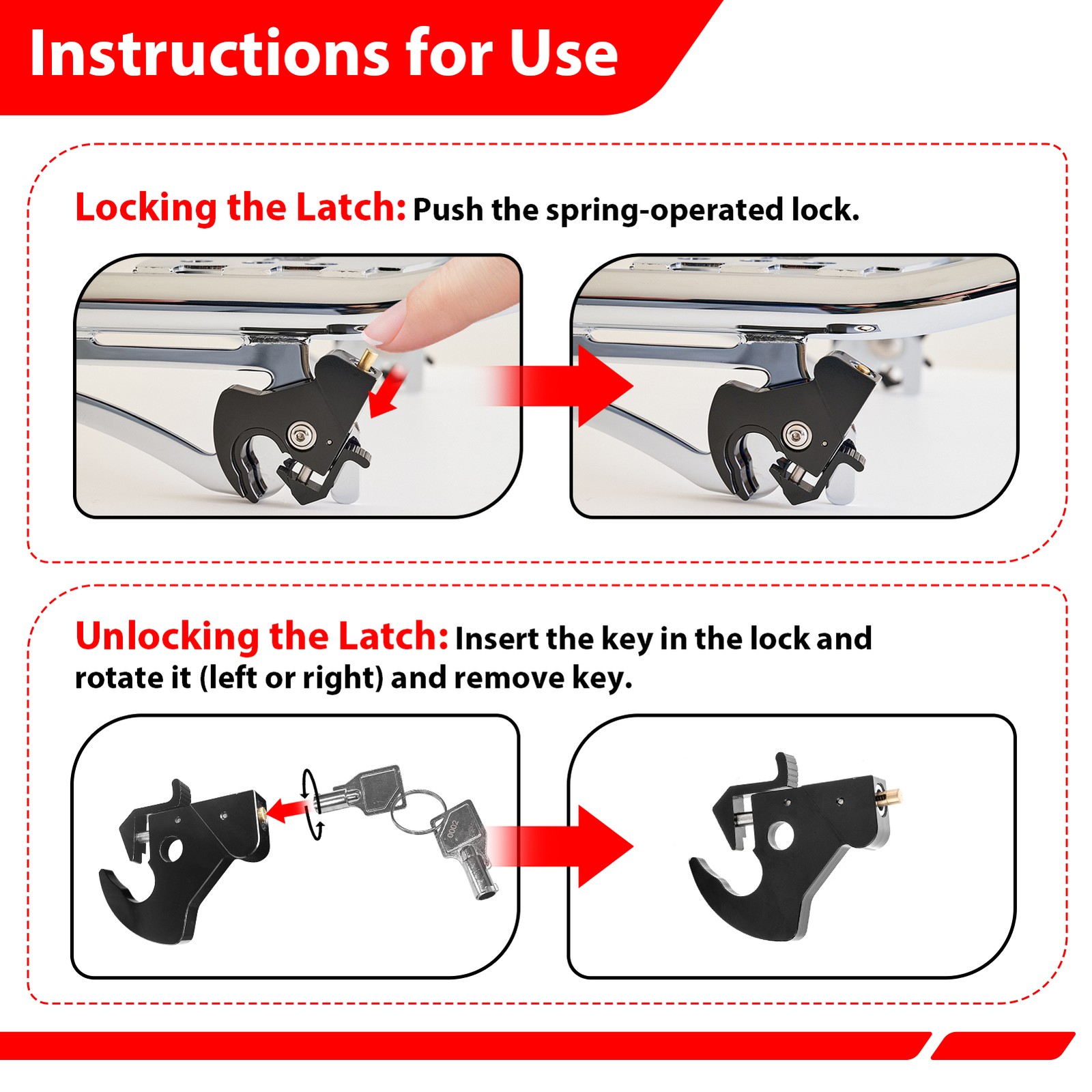 Instructions for Use

Locking the Latch: Push the spring-operated lock.

Unlocking the Latch: Insert the key in the lock and rotate it (left or right) and remove key.

0002